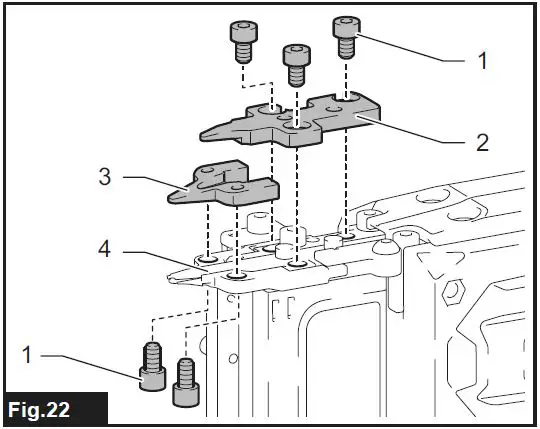 1
2
3
4
1
Fig.22