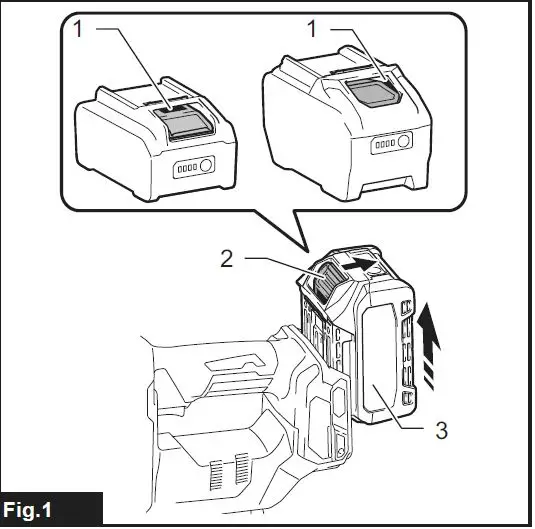 1
1
2
3
Fig.1