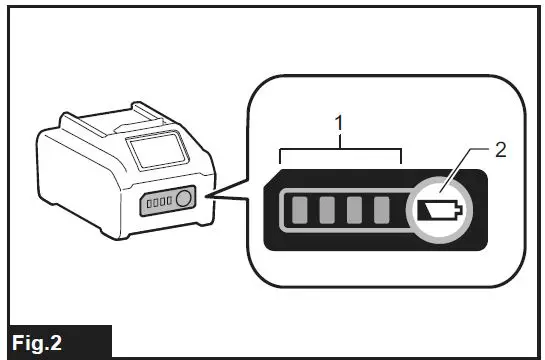 1
2
Fig.2