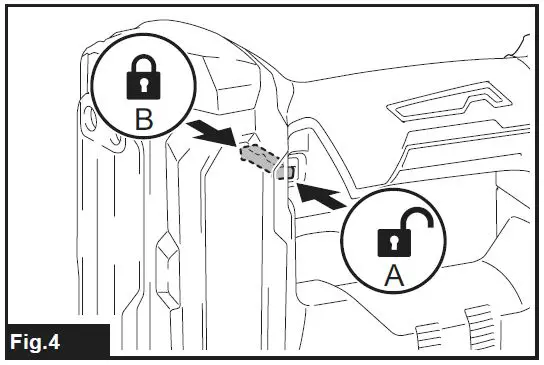 B

A

Fig.4