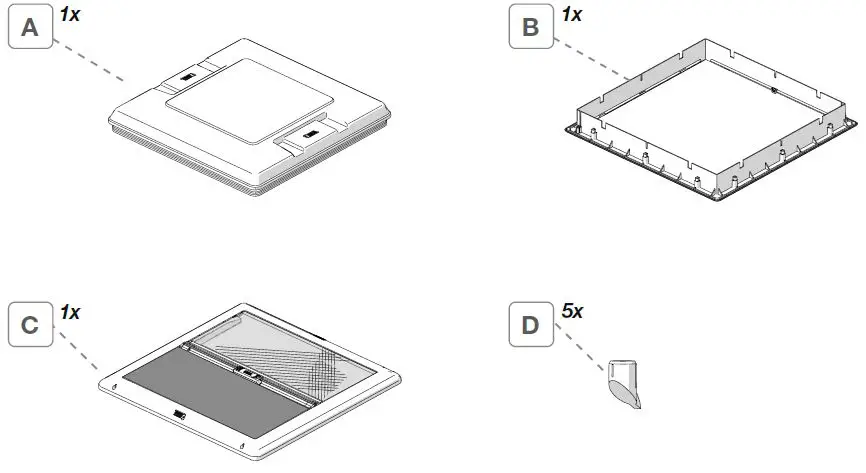 A 1x

B 1x

C 1x

D 5x