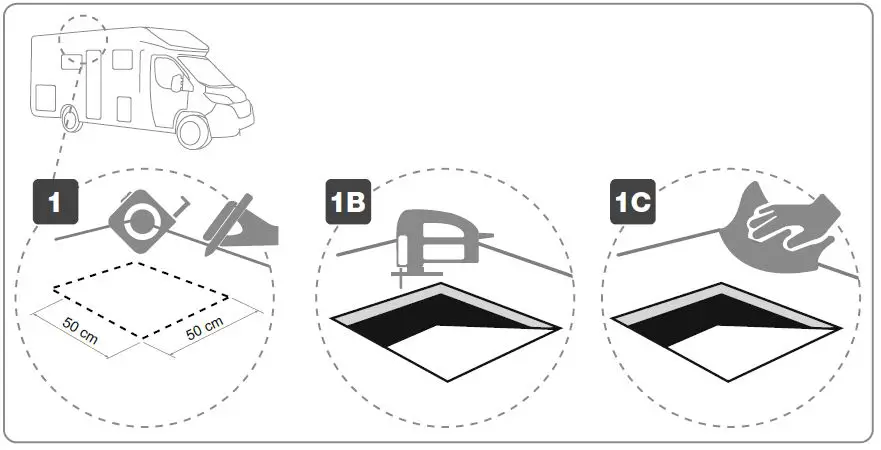 1

50 cm

50 cm

1B

1C