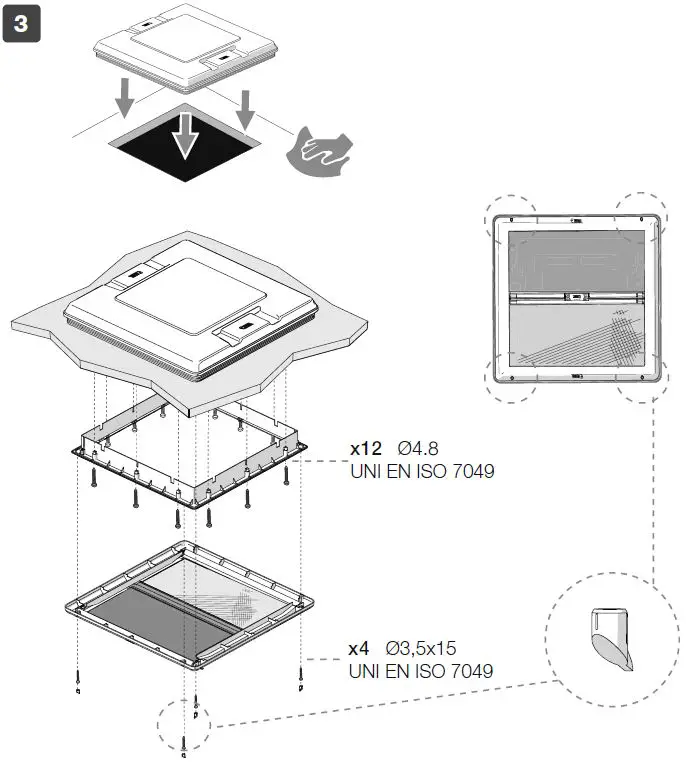 3

x12 Ø4.8
UNI EN ISO 7049

x4 Ø3,5x15
UNI EN ISO 7049