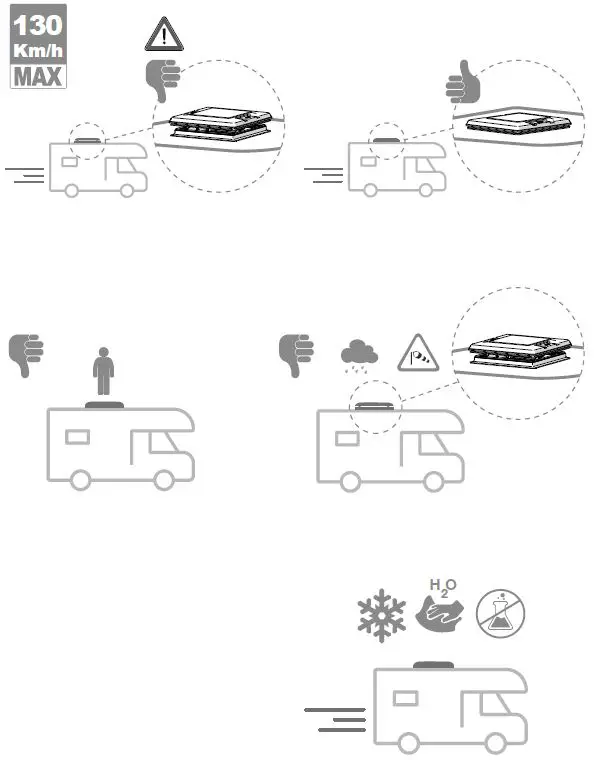 130
Km/h
MAX

$H_2O$