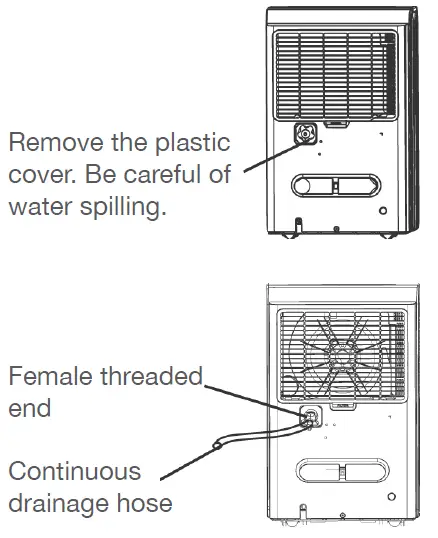 Remove the plastic cover. Be careful of water spilling.

Female threaded end

Continuous drainage hose