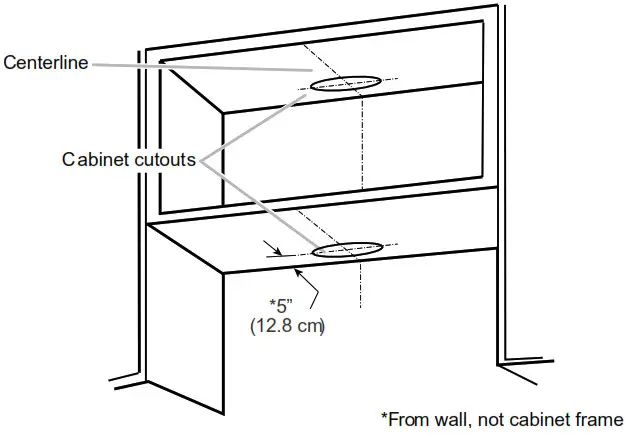 Centerline

Cabinet cutouts

*5"
(12.8 cm)

*From wall, not cabinet frame