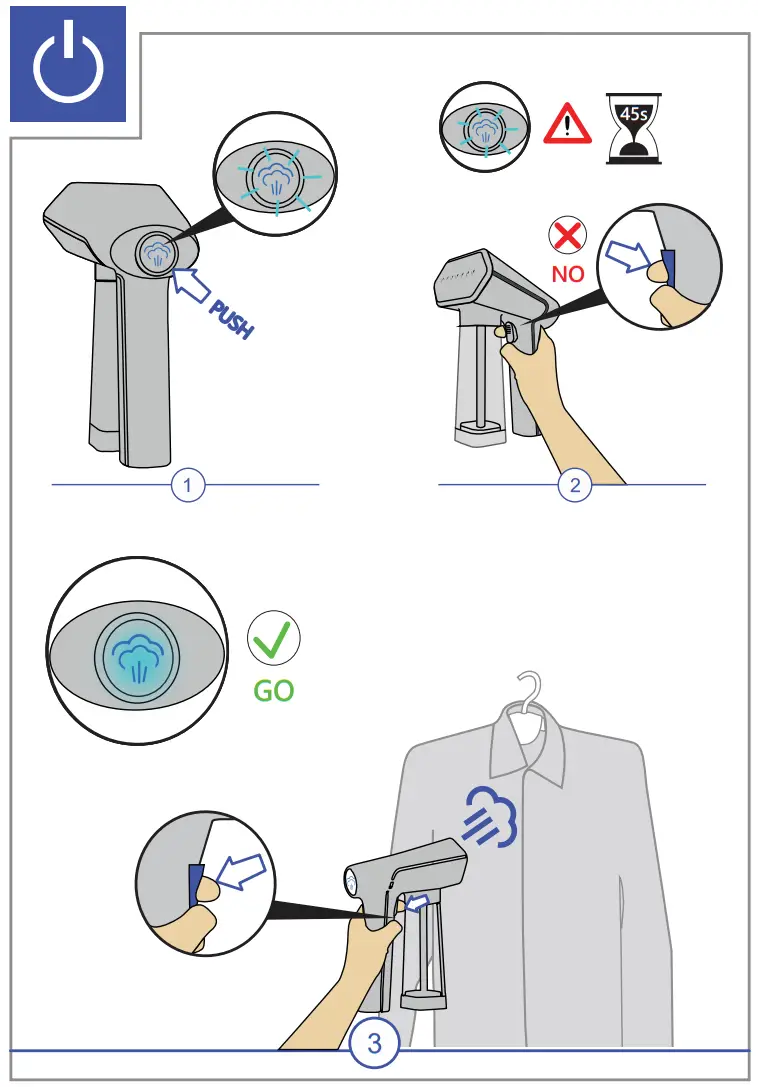 PUSH

1

45s

NO

2

GO

3