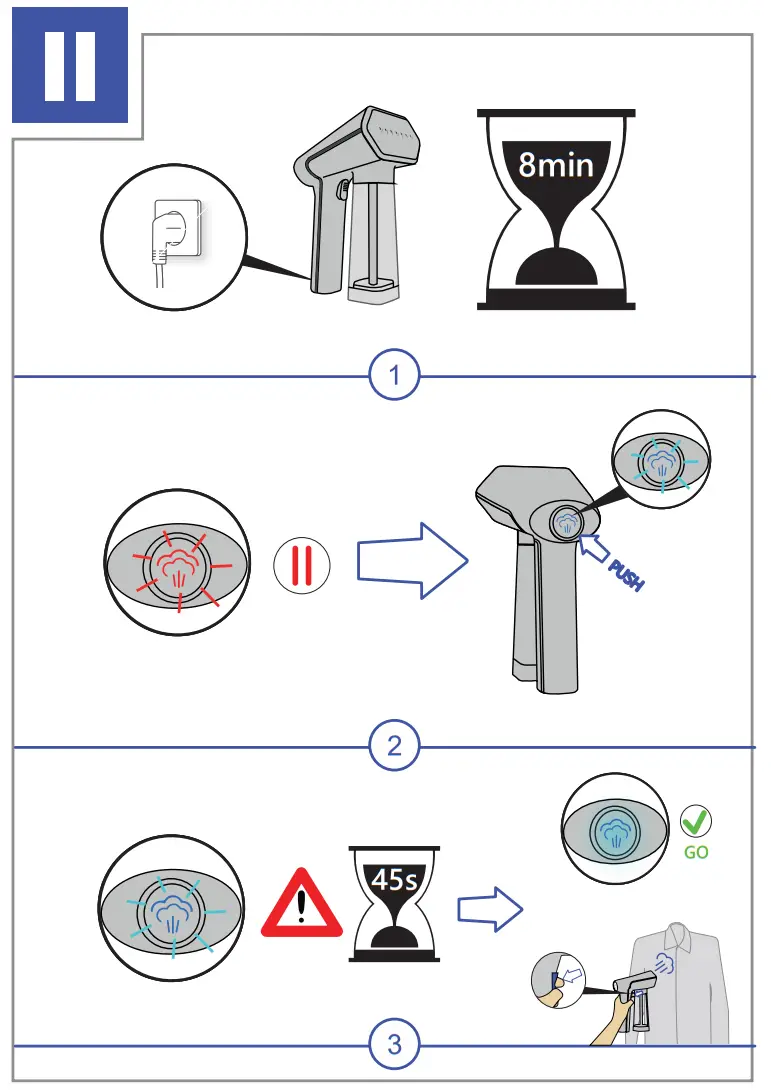 II

8min

1

PUSH

2

45s

GO

3