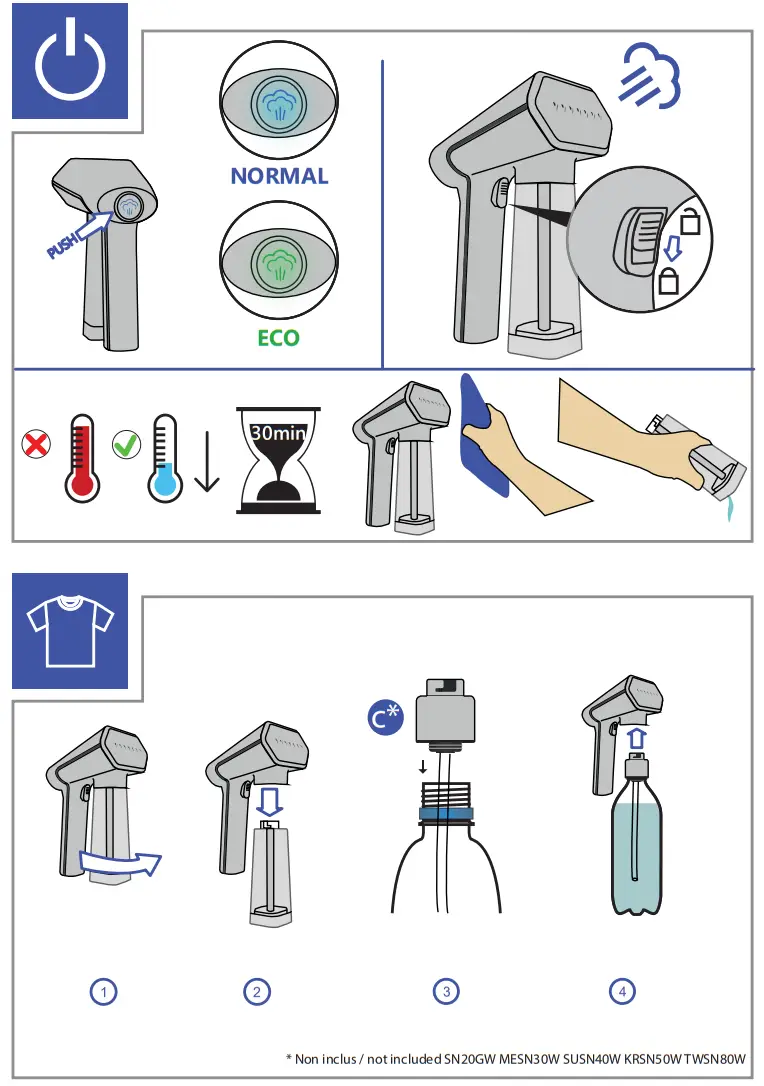 PUSH

NORMAL

ECO

30min

C*

1

2

3

4

* Non inclus / not included SN20GW MESN30W SUSN40W KRSN50W TWSN80W