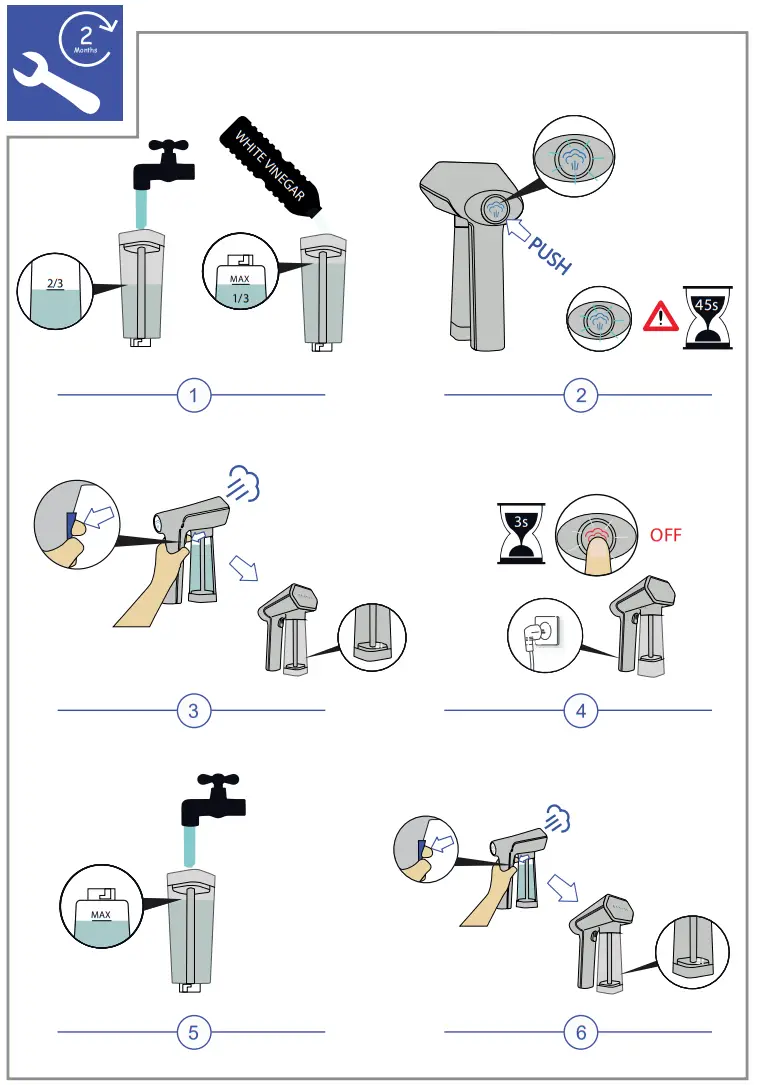 2
Months

WHITE VINEGAR

2/3

MAX
1/3

PUSH

45s

1

2

3s

OFF

3

4

MAX

5

6