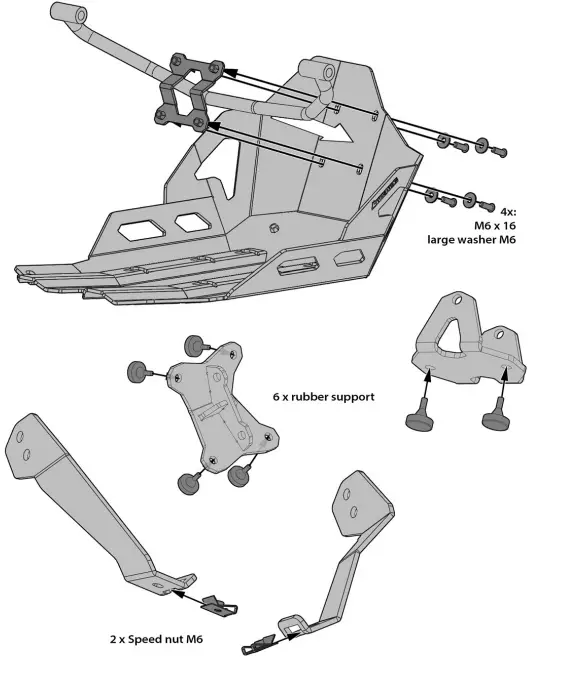 4x:
M6 x 16
large washer M6

6 x rubber support

2 x Speed nut M6