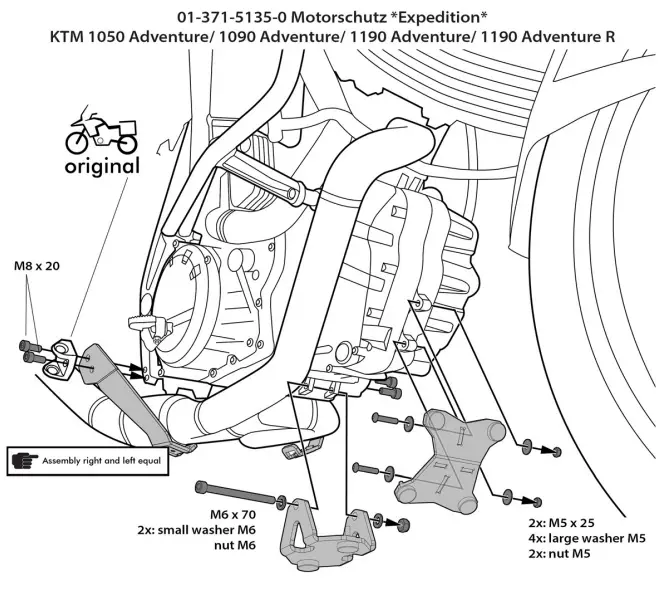 01-371-5135-0 Motorschutz *Expedition*
KTM 1050 Adventure/ 1090 Adventure/ 1190 Adventure/ 1190 Adventure R

original

M8 x 20

Assembly right and left equal

M6 x 70
2x: small washer M6
nut M6

2x: M5 x 25
4x: large washer M5
2x: nut M5