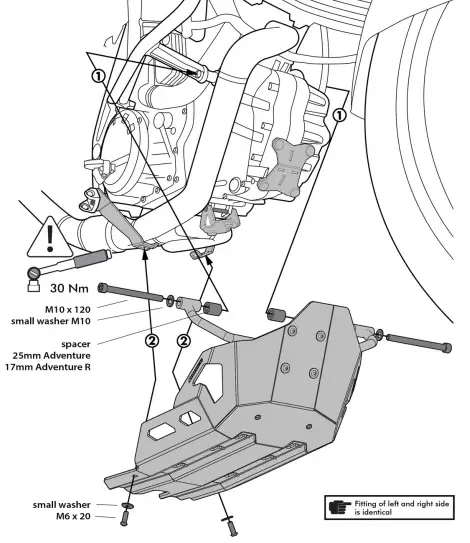 ①

①

30 Nm

M10 x 120
small washer M10

spacer
25mm Adventure
17mm Adventure R

②

②

small washer
M6 x 20

Fitting of left and right side is identical