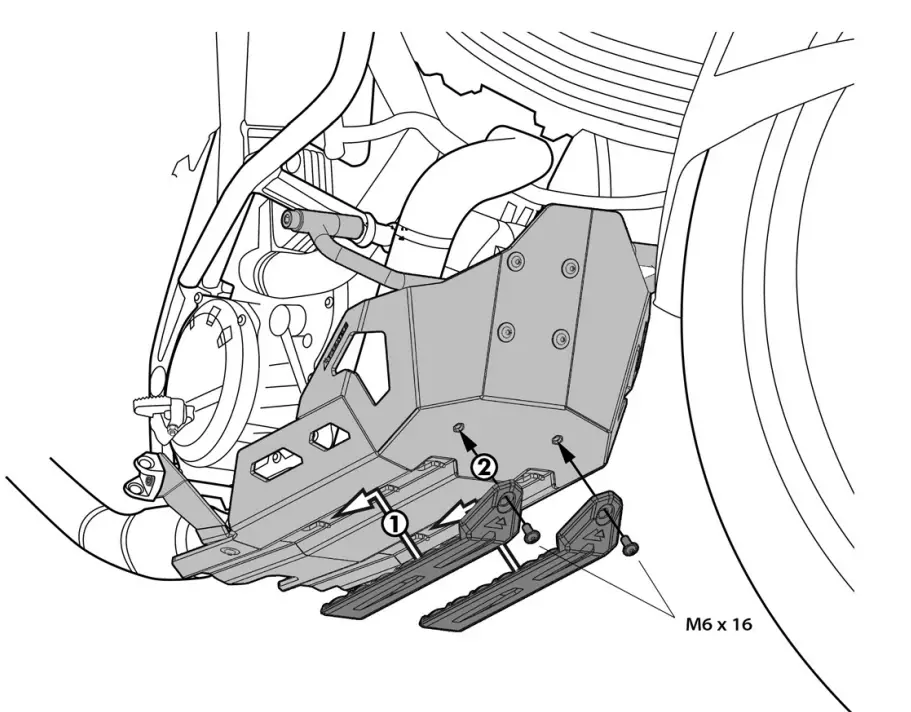 2
1
M6 x 16