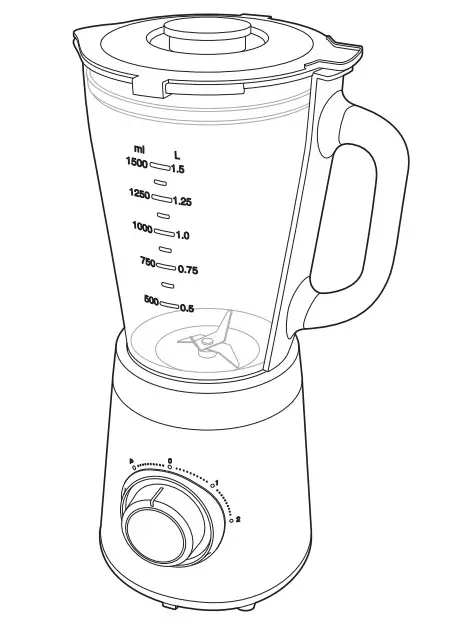 ml L
1500 1.5
1250 1.25
1000 1.0
750 0.75
500 0.5

P 0 1 2