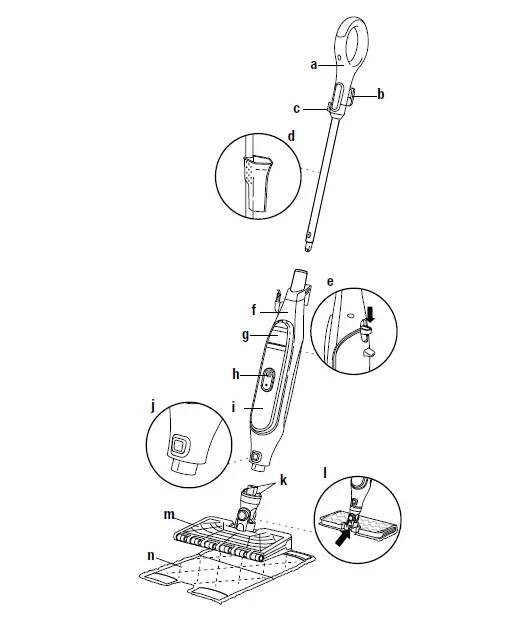 a
b
c
d
e
f
g
h
i
j
k
l
m
n