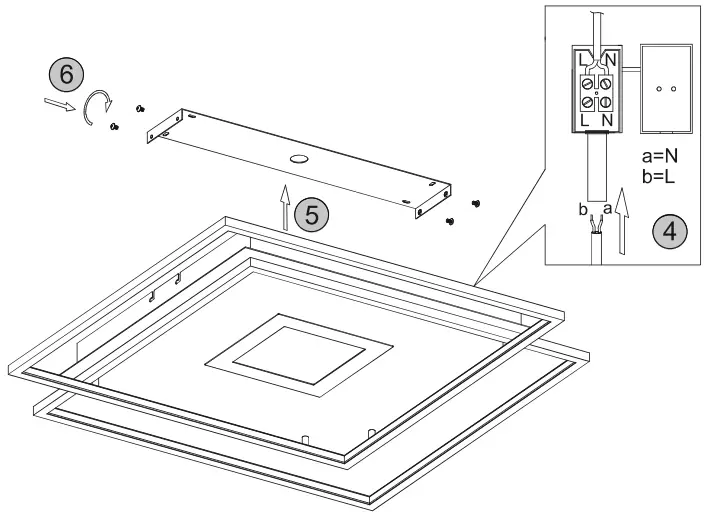 6

5

L N

L N

a=N
b=L

b a

4