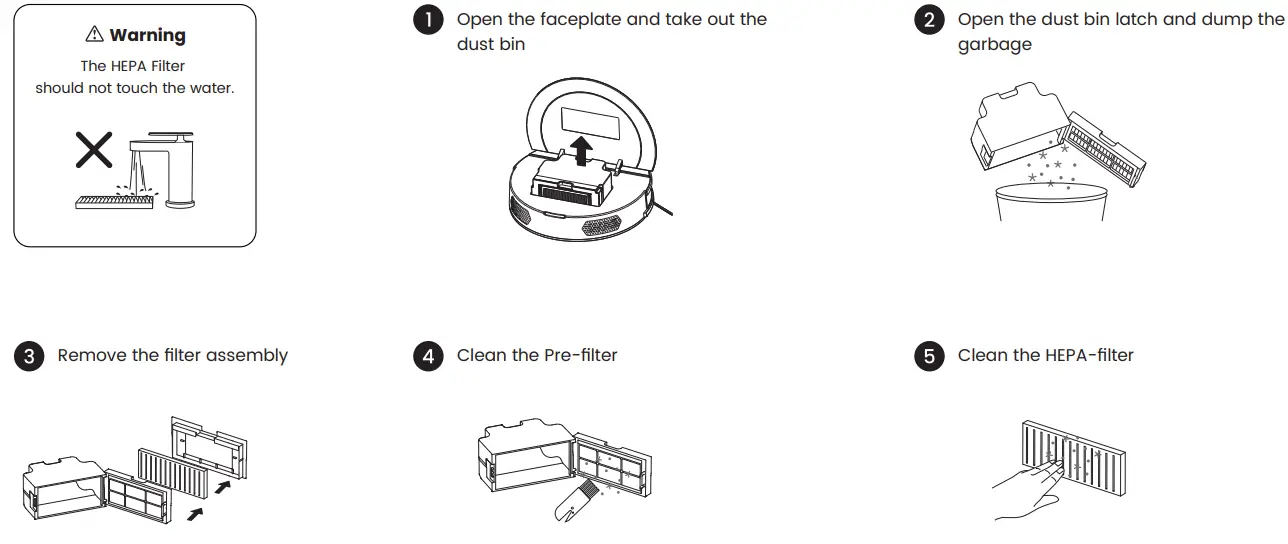 ⚠ Warning
The HEPA Filter should not touch the water.

1 Open the faceplate and take out the dust bin

2 Open the dust bin latch and dump the garbage

3 Remove the filter assembly

4 Clean the Pre-filter

5 Clean the HEPA-filter