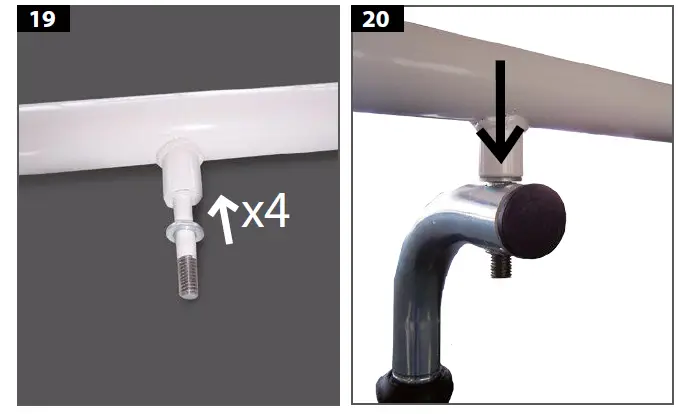 19

x4

20