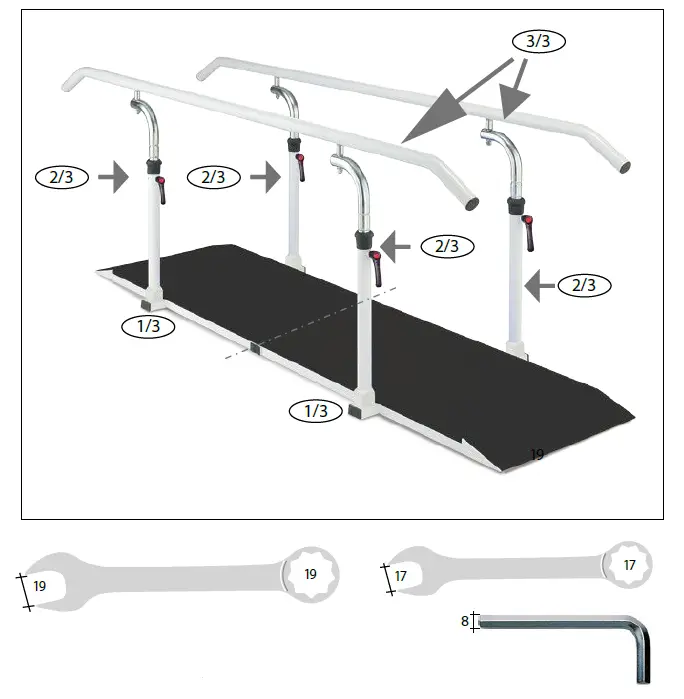 3/3

2/3

2/3

2/3

2/3

1/3

1/3

19

19

19

17

17

8