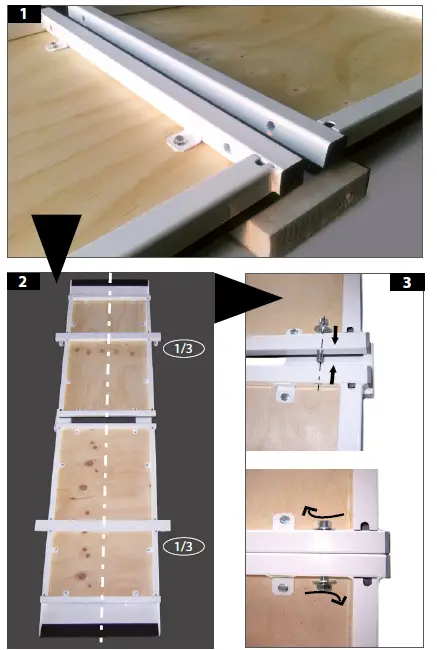 1

2

1/3

1/3

3