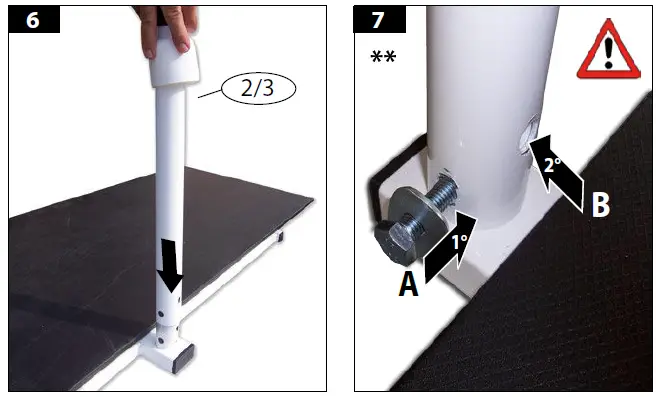 6

2/3

7

**

2°

B

1°

A