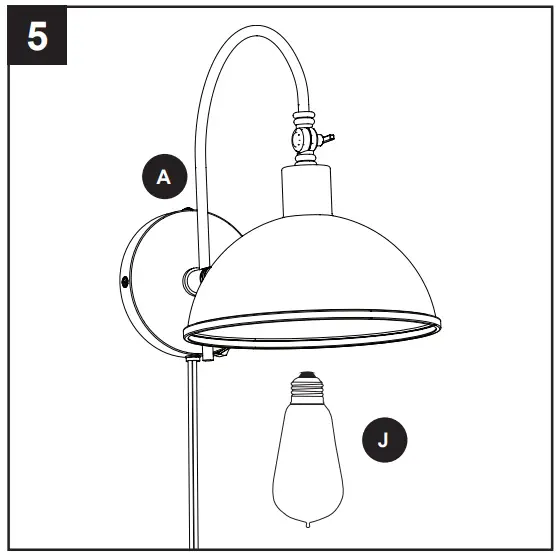 5

A

J