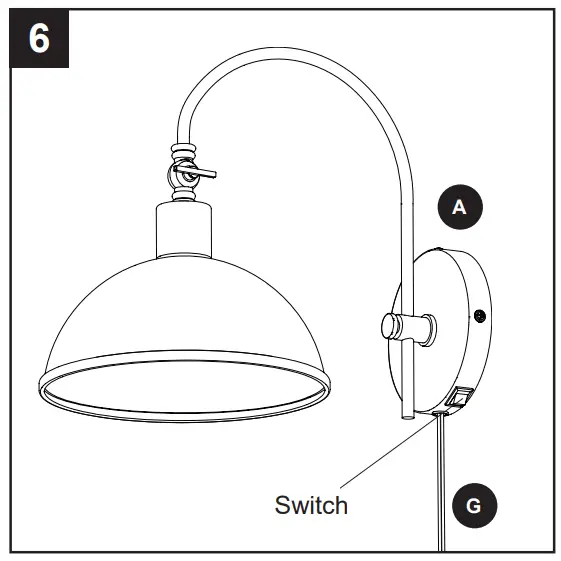 6

A

Switch

G