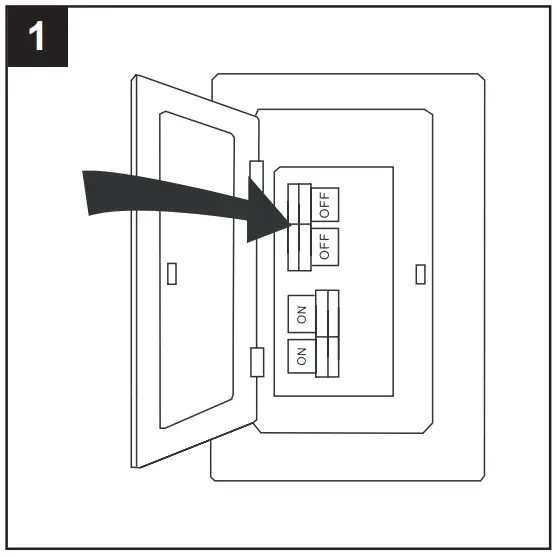 1

OFF
OFF
ON
ON