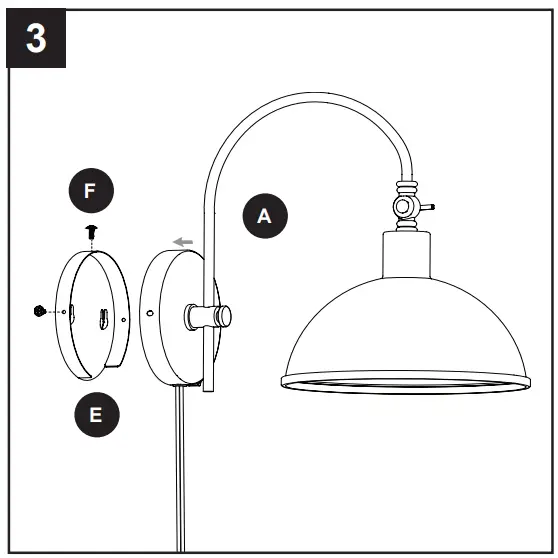 3

F

A

E