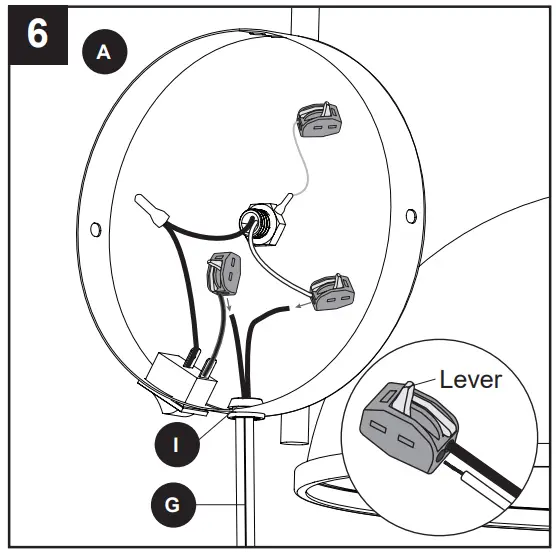 6
A
Lever
I
G