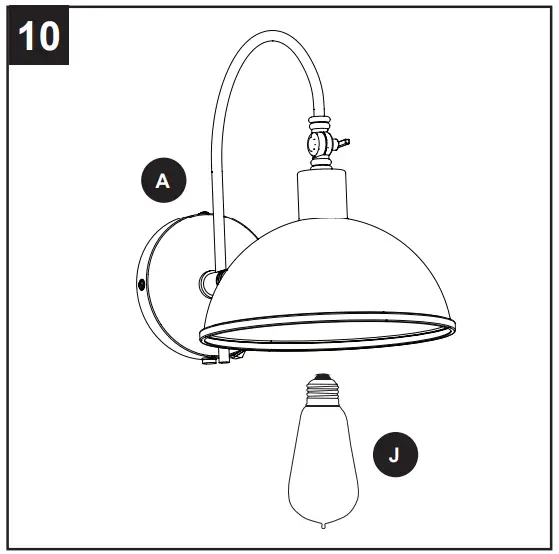 10

A

J