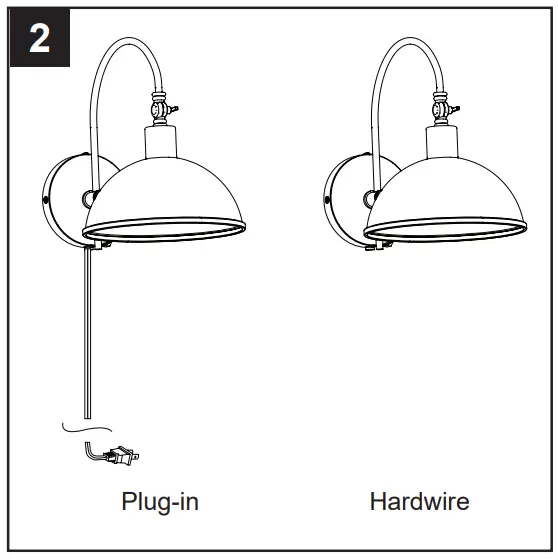 2

Plug-in

Hardwire