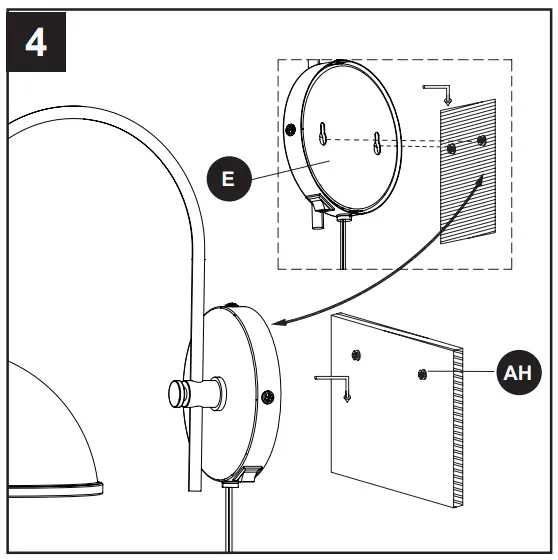 4

E

AH