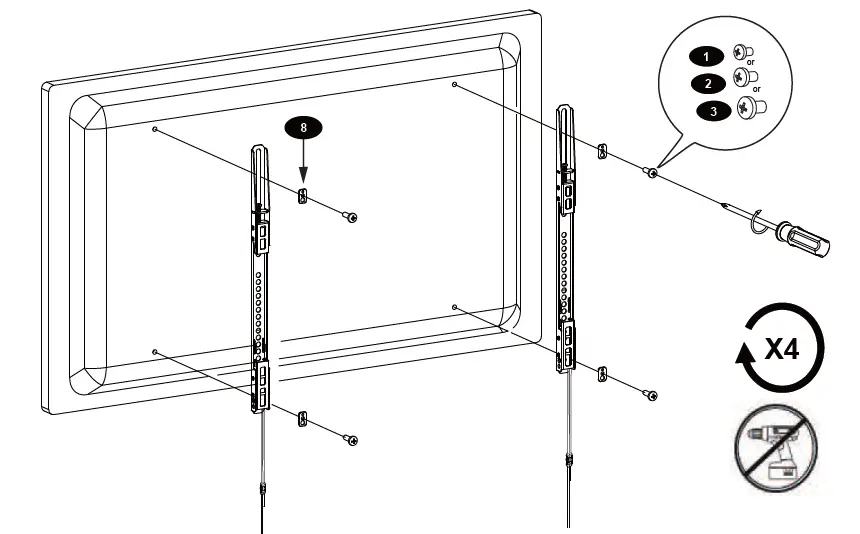 8

1 or
2 or
3

X4