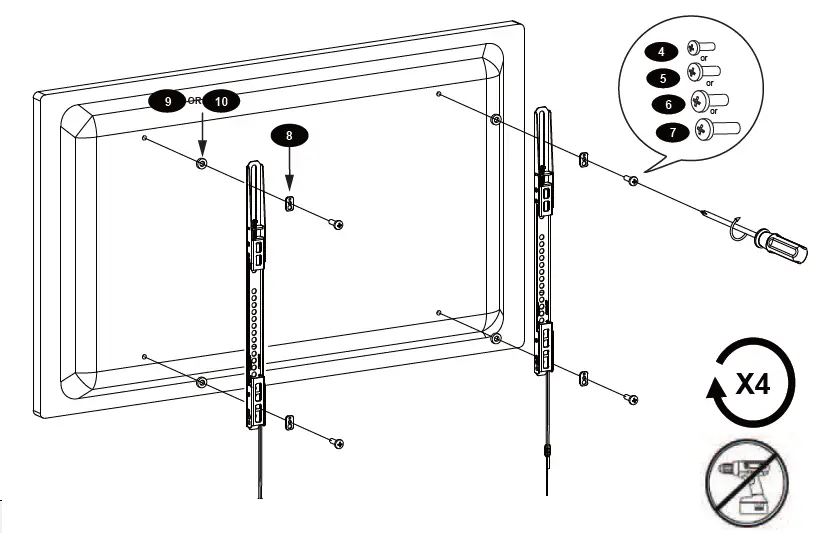 9 OR 10

8

4
or
5
or
6
or
7

X4