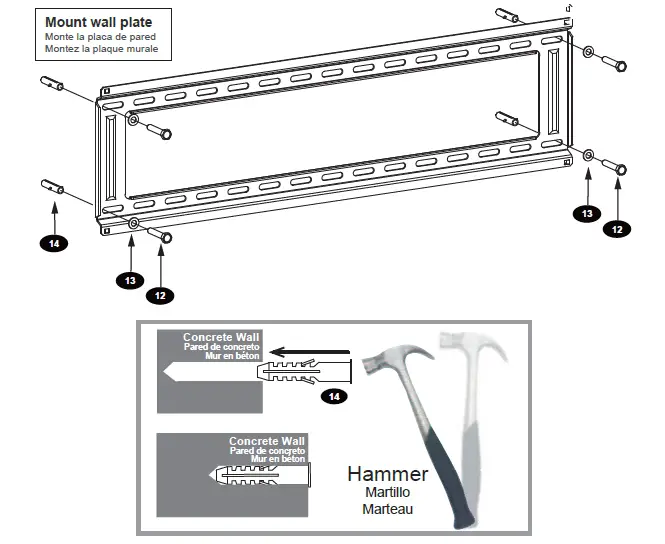 Mount wall plate
Monte la placa de pared
Montez la plaque murale

14

13

12

13

12

Concrete Wall
Pared de concreto
Mur en béton

14

Concrete Wall
Pared de concreto
Mur en béton

Hammer
Martillo
Marteau