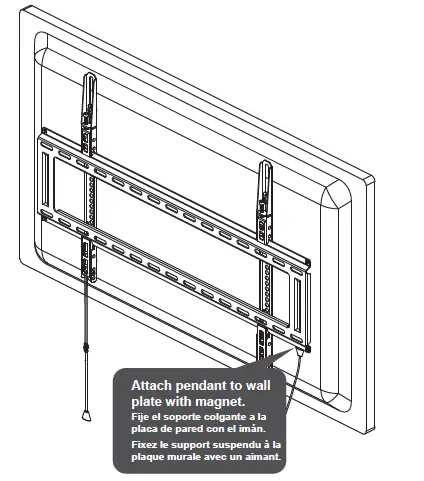 Attach pendant to wall plate with magnet.
Fije el soporte colgante a la placa de pared con el imán.
Fixez le support suspendu à la plaque murale avec un aimant.