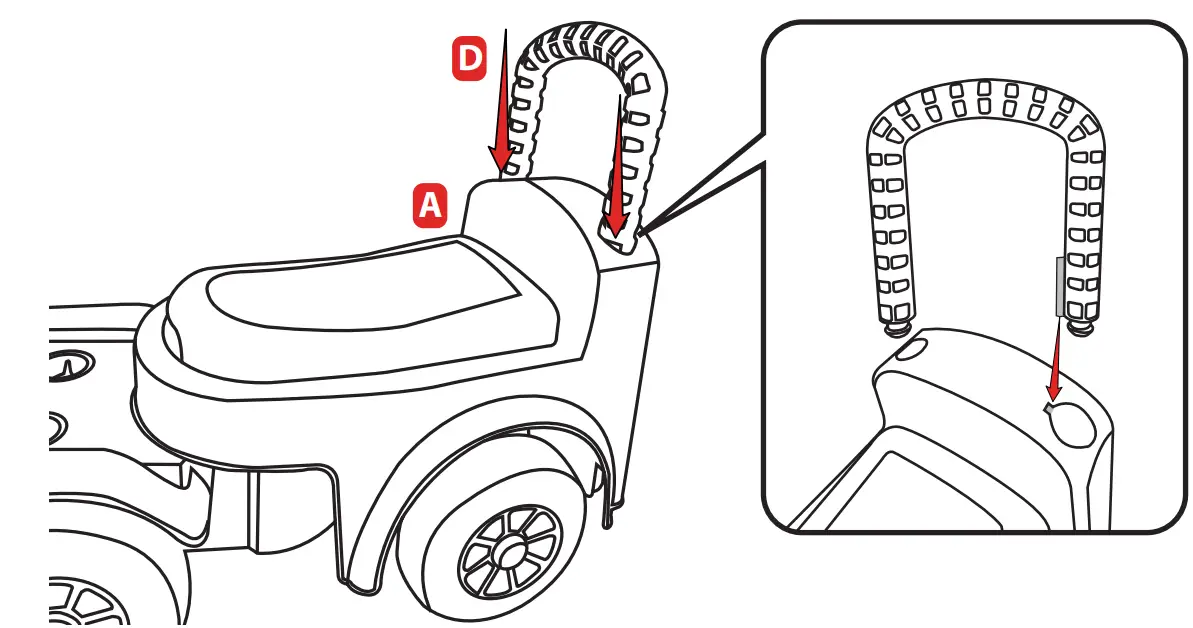 D
A