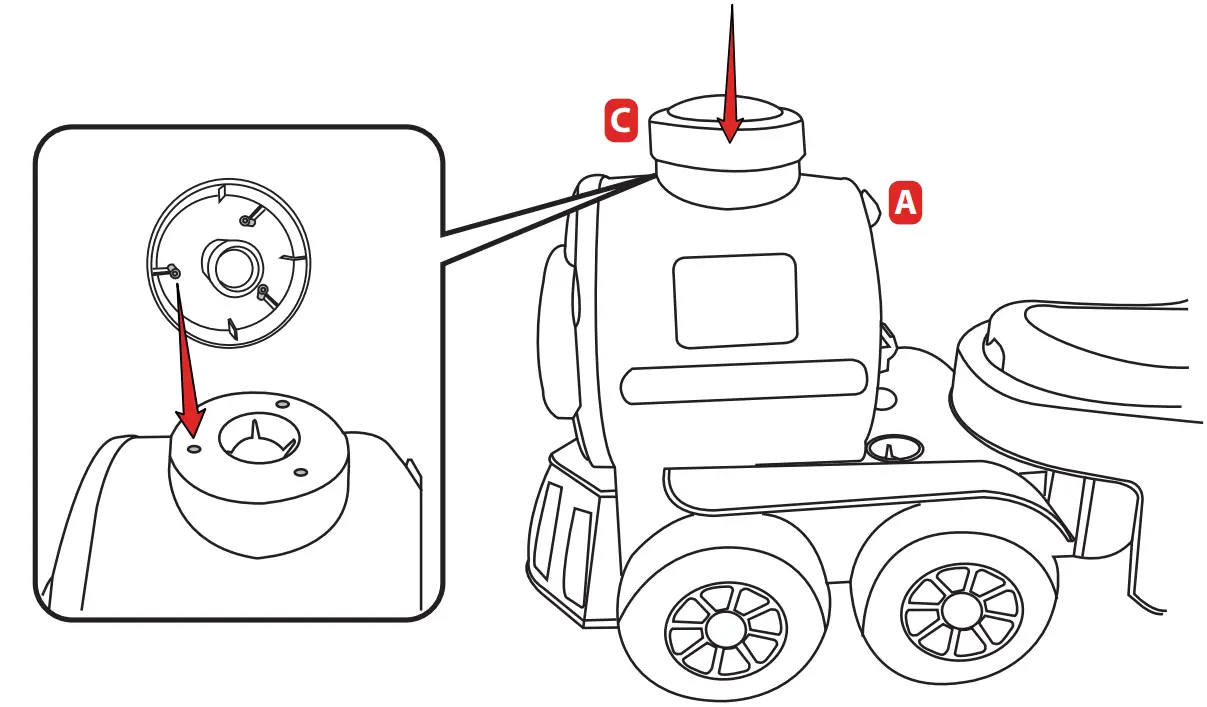 C

A