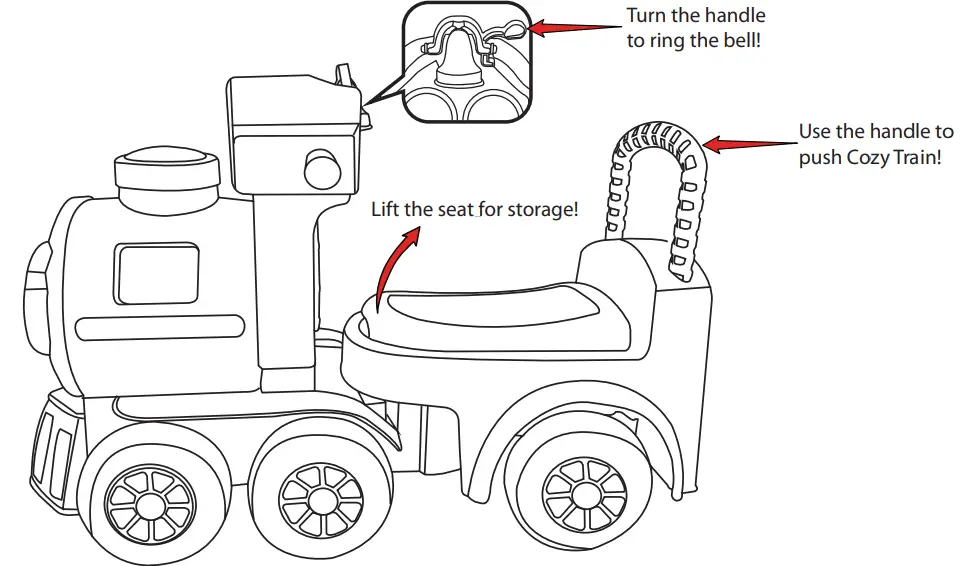 Turn the handle to ring the bell!

Use the handle to push Cozy Train!

Lift the seat for storage!