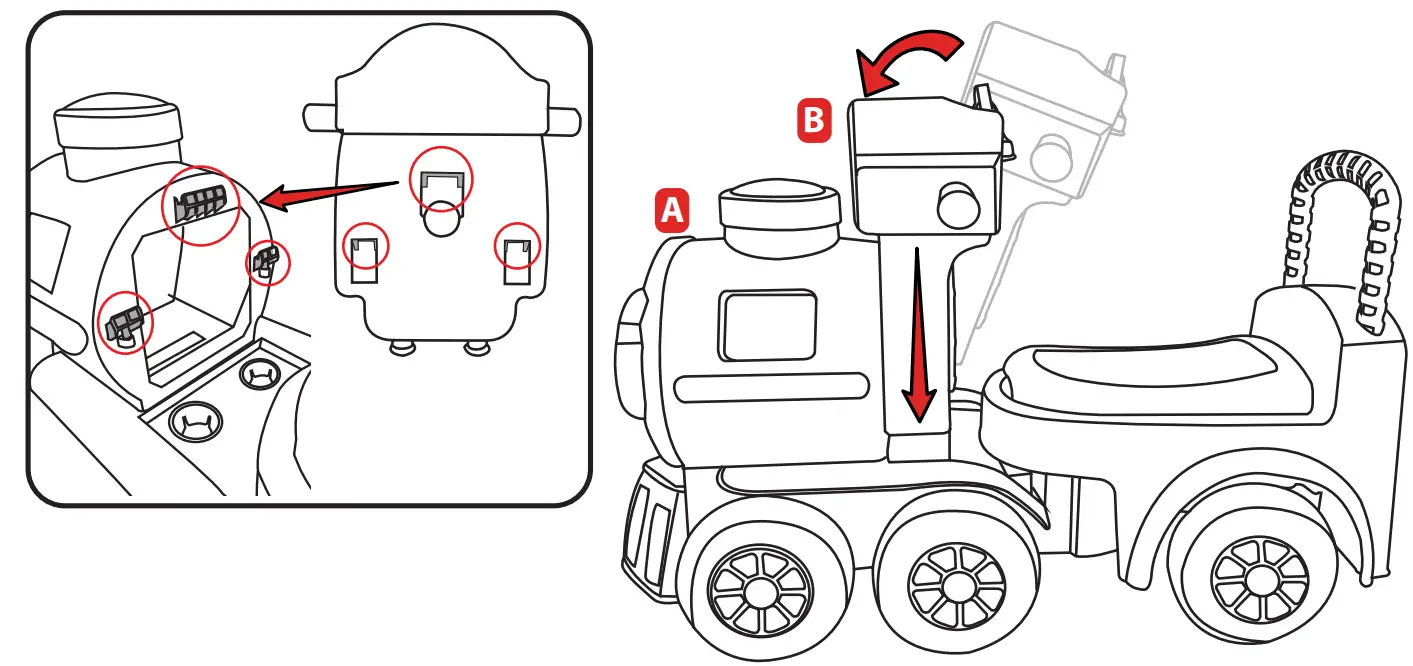 B

A