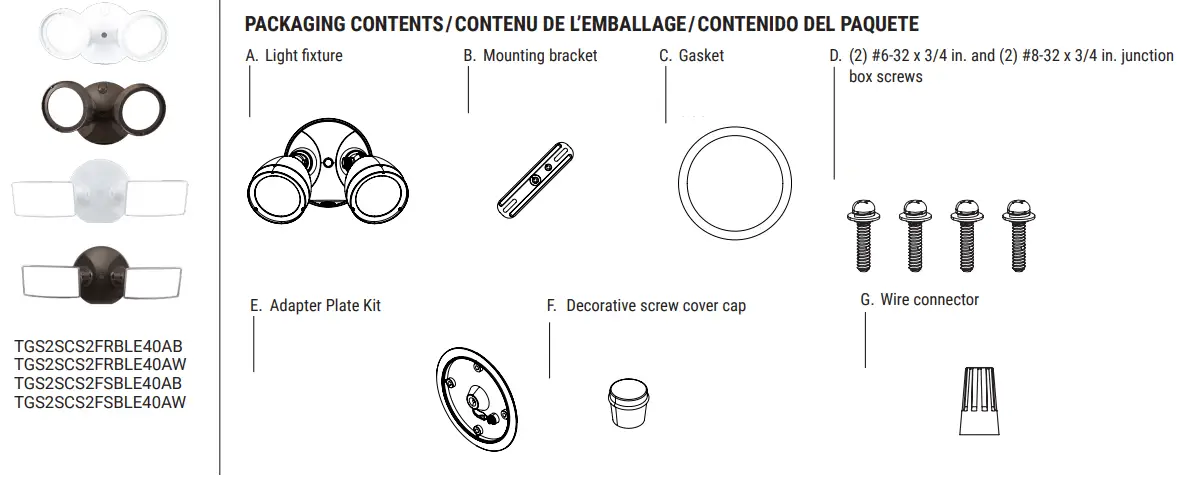 TGS2SCS2FRBLE40AB
TGS2SCS2FRBLE40AW
TGS2SCS2FSBLE40AB
TGS2SCS2FSBLE40AW

PACKAGING CONTENTS/CONTENU DE L'EMBALLAGE/CONTENIDO DEL PAQUETE

A. Light fixture

B. Mounting bracket

C. Gasket

D. (2) #6-32 x 3/4 in. and (2) #8-32 x 3/4 in. junction box screws

E. Adapter Plate Kit

F. Decorative screw cover cap

G. Wire connector