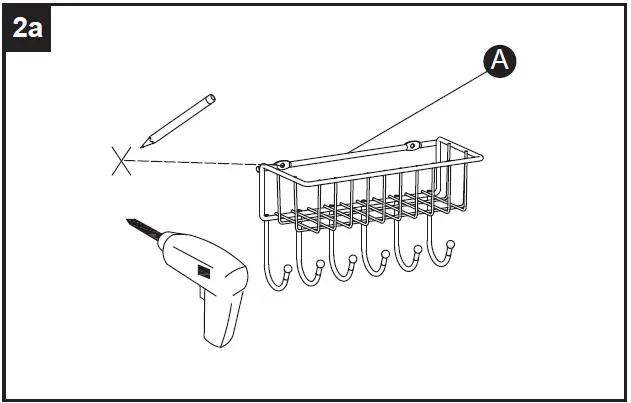 2a

A