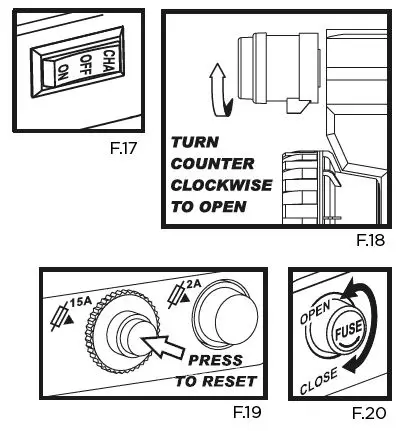 CHA
OFF
ON

F.17

TURN COUNTER CLOCKWISE TO OPEN

F.18

15A

2A

PRESS TO RESET

F.19

OPEN
FUSE
CLOSE

F.20