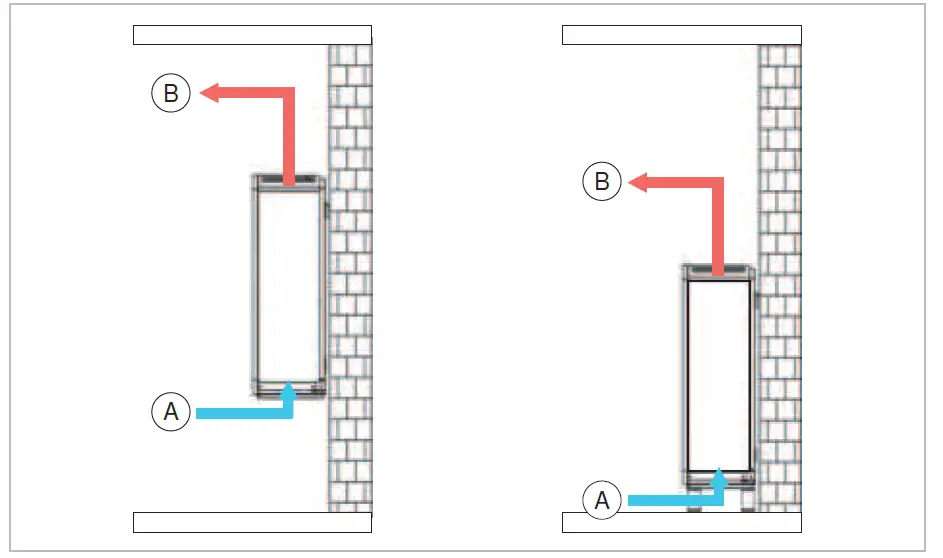 B

A

B

A