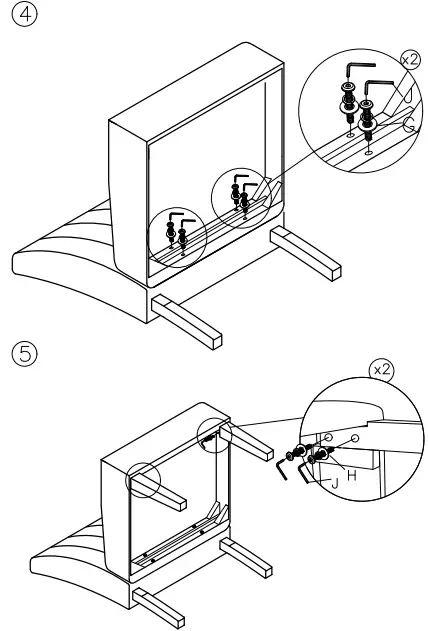 ④

x2

J

G

⑤

x2

H

J