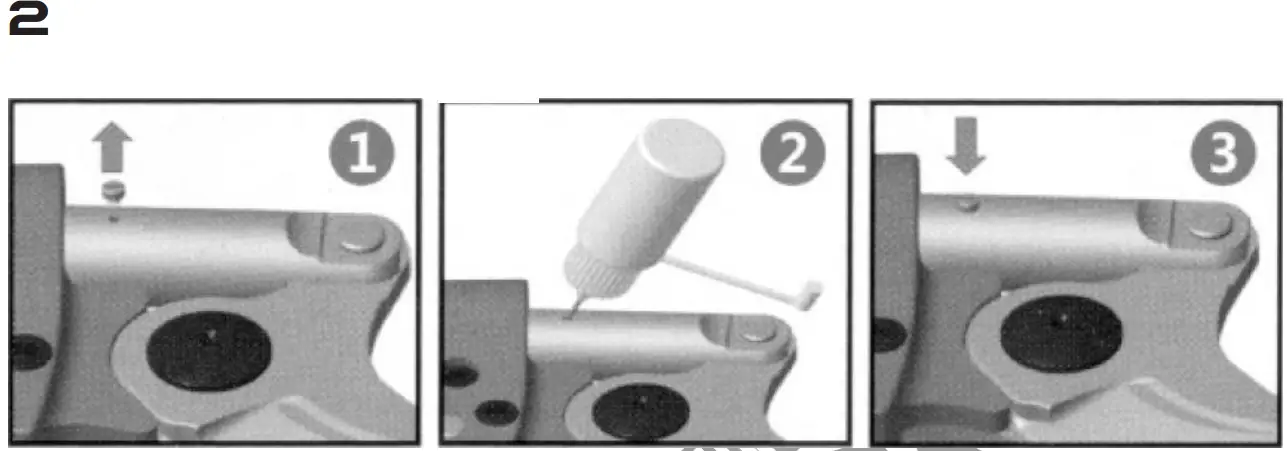 2

1

2

3