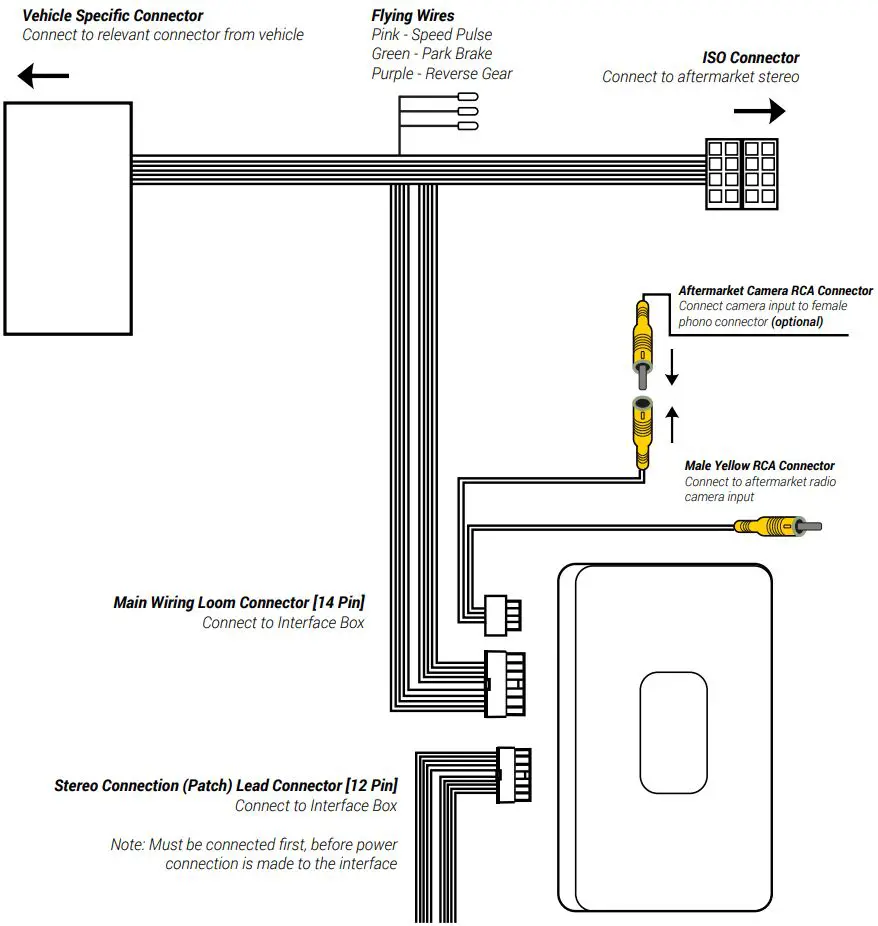 Vehicle Specific Connector
Connect to relevant connector from vehicle

Flying Wires
Pink - Speed Pulse
Green - Park Brake
Purple - Reverse Gear

ISO Connector
Connect to aftermarket stereo

Aftermarket Camera RCA Connector
Connect camera input to female phono connector (optional)

Male Yellow RCA Connector
Connect to aftermarket radio camera input

Main Wiring Loom Connector [14 Pin]
Connect to Interface Box

Stereo Connection (Patch) Lead Connector [12 Pin]
Connect to Interface Box

Note: Must be connected first, before power connection is made to the interface