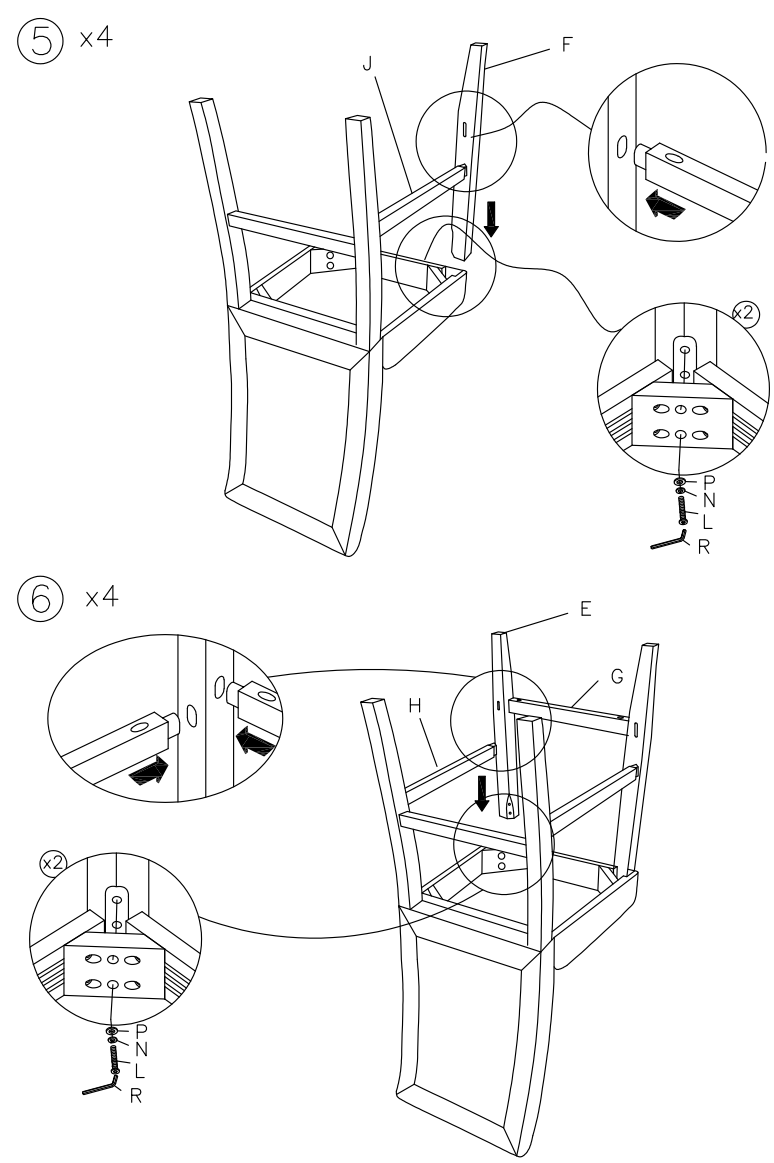 5 x4

J

F

x2

P
N
L
R

6 x4

E

G

H

x2

P
N
L
R